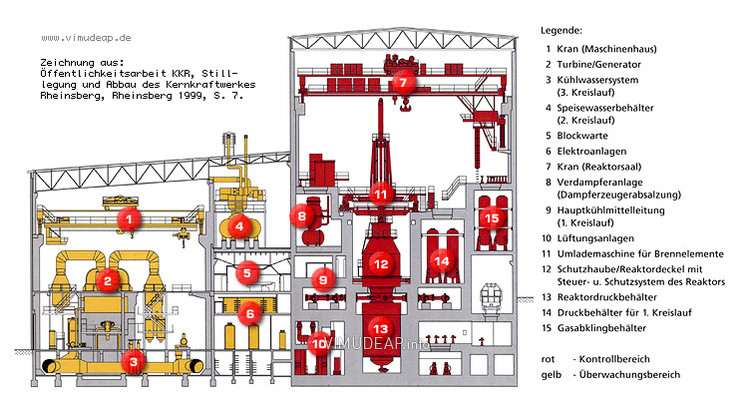 www.vimudeap.de

Zeichnung aus:
Öffentlichkeitsarbeit KKR, Stilllegung und Abbau des Kernkraftwerkes Rheinsberg, Rheinsberg 1999, S. 7.

1
2
3
4
5
6
7
8
9
10
11
12
13
14
15

VIMUDEAP.info

Legende:
1 Kran (Maschinenhaus)
2 Turbine/Generator
3 Kühlwassersystem (3. Kreislauf)
4 Speisewasserbehälter (2. Kreislauf)
5 Blockwarte
6 Elektroanlagen
7 Kran (Reaktorsaal)
8 Verdampferanlage (Dampferzeugerabsalzung)
9 Hauptkühlmittelleitung (1. Kreislauf)
10 Lüftungsanlagen
11 Umlademaschine für Brennelemente
12 Schutzhaube/Reaktordeckel mit Steuer- u. Schutzsystem des Reaktors
13 Reaktordruckbehälter
14 Druckbehälter für 1. Kreislauf
15 Gasabklingbehälter

rot - Kontrollbereich
gelb - Überwachungsbereich